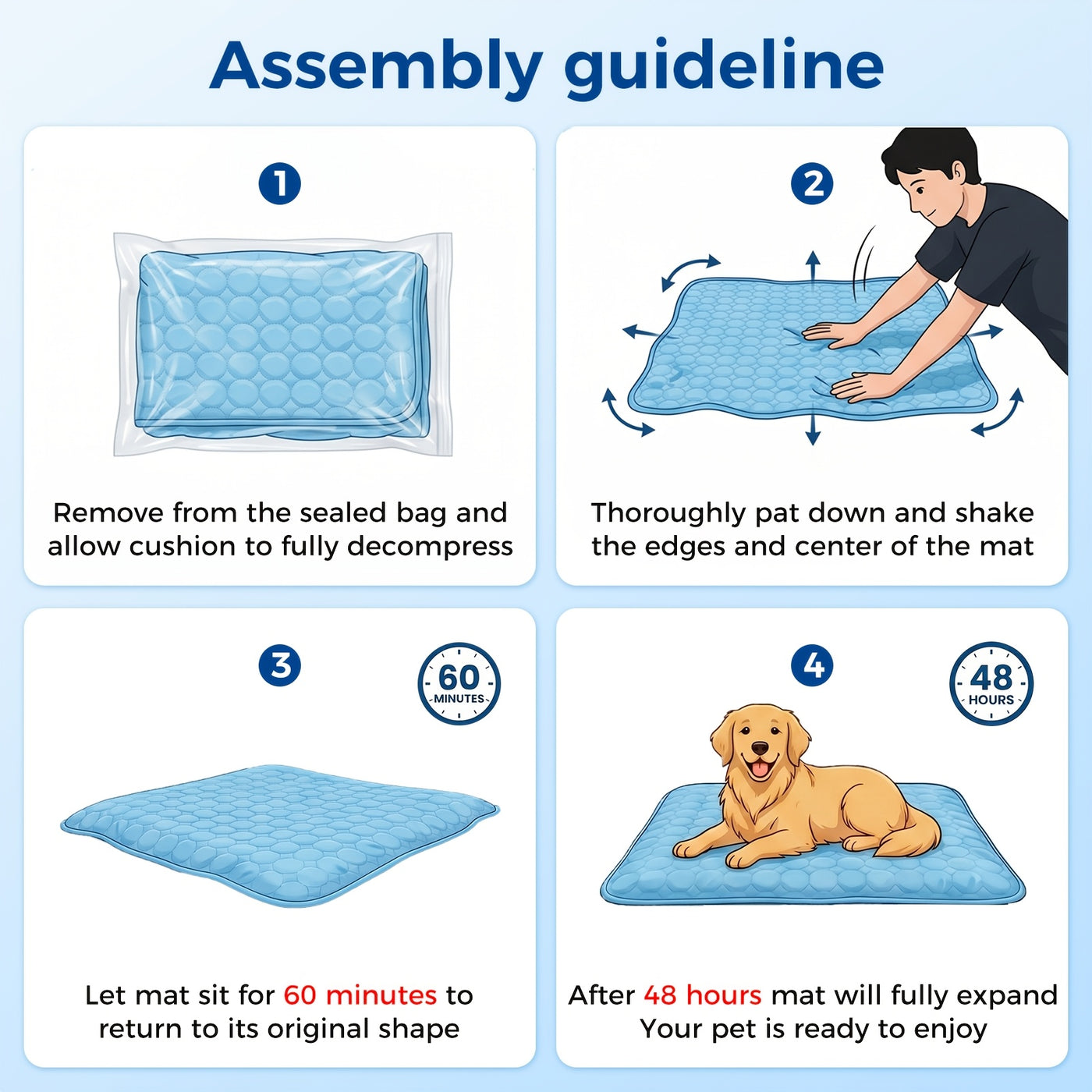 Assembly guideline

1

Remove from the sealed bag and allow cushion to fully decompress

2

Thoroughly pat down and shake the edges and center of the mat

3

60 MINUTES

Let mat sit for 60 minutes to return to its original shape

4

48 HOURS

After 48 hours mat will fully expand
Your pet is ready to enjoy