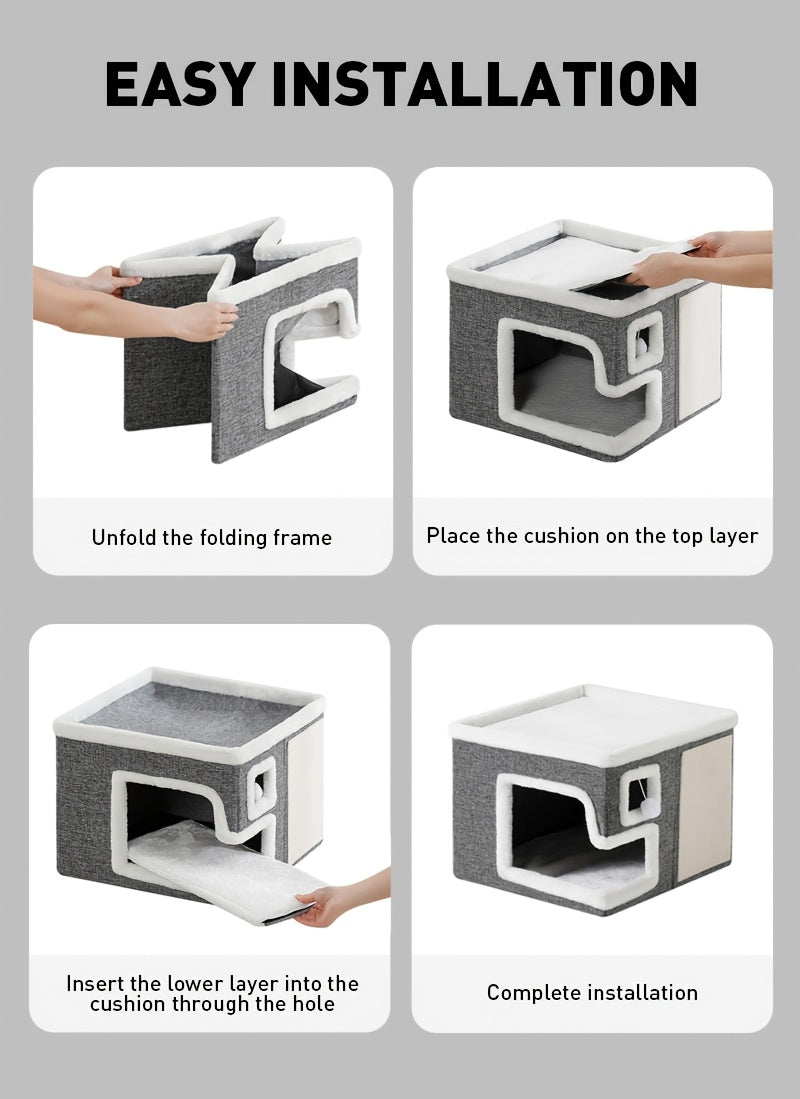 EASY INSTALLATION

Unfold the folding frame

Place the cushion on the top layer

Insert the lower layer into the cushion through the hole

Complete installation