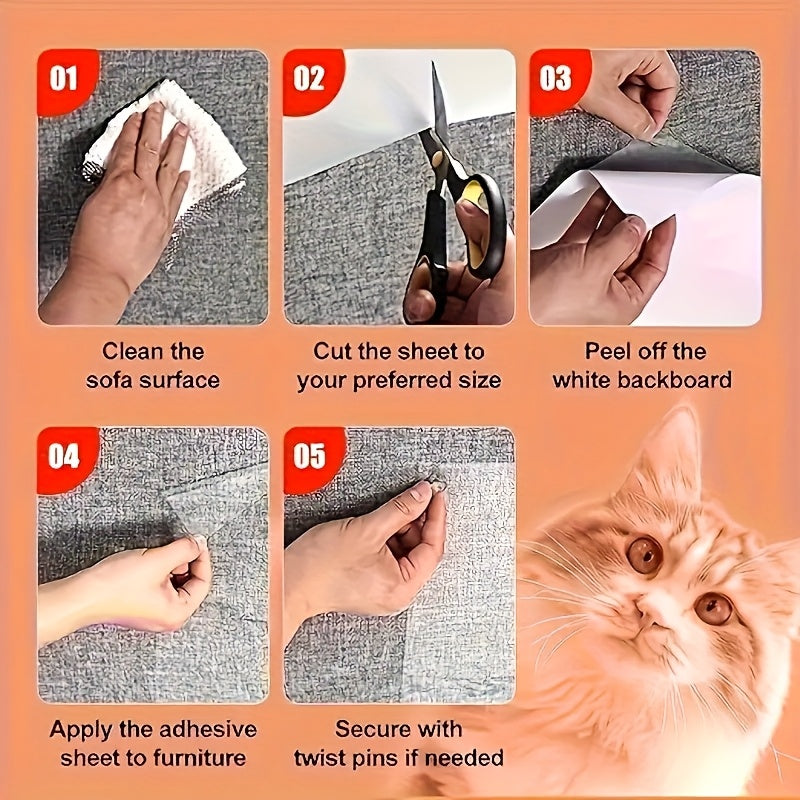 01

Clean the sofa surface

02

Cut the sheet to your preferred size

03

Peel off the white backboard

04

Apply the adhesive sheet to furniture

05

Secure with twist pins if needed