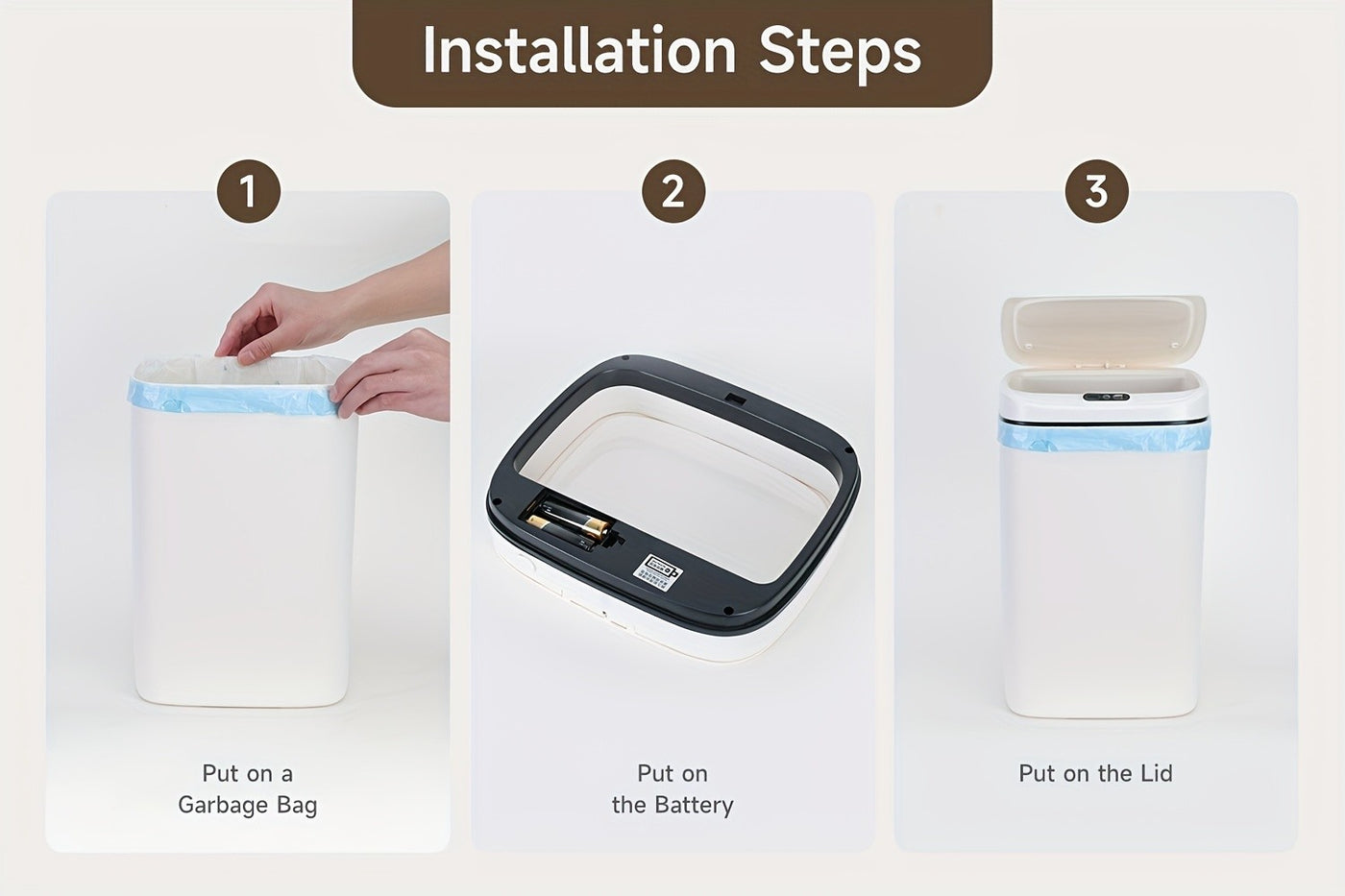 Installation Steps

1

Put on a Garbage Bag

2

Put on the Battery

3

Put on the Lid