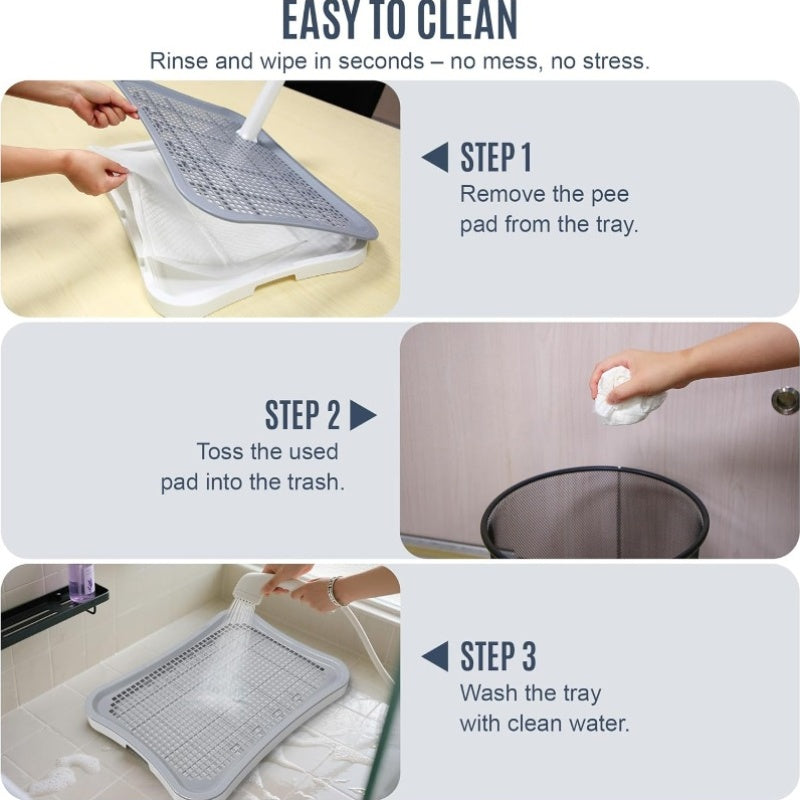 EASY TO CLEAN
Rinse and wipe in seconds – no mess, no stress.

STEP 1
Remove the pee pad from the tray.

STEP 2
Toss the used pad into the trash.

STEP 3
Wash the tray with clean water.