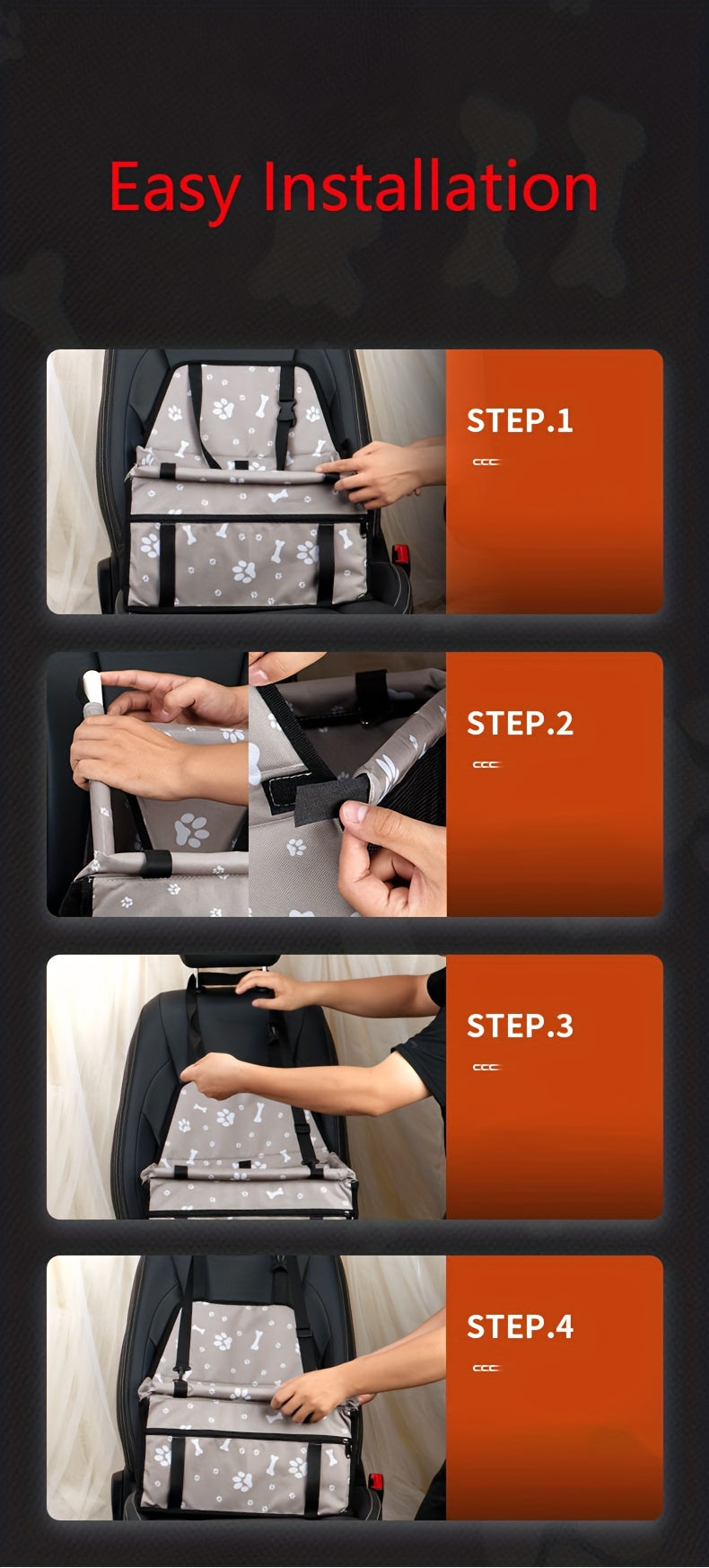 Easy Installation

STEP.1

STEP.2

STEP.3

STEP.4