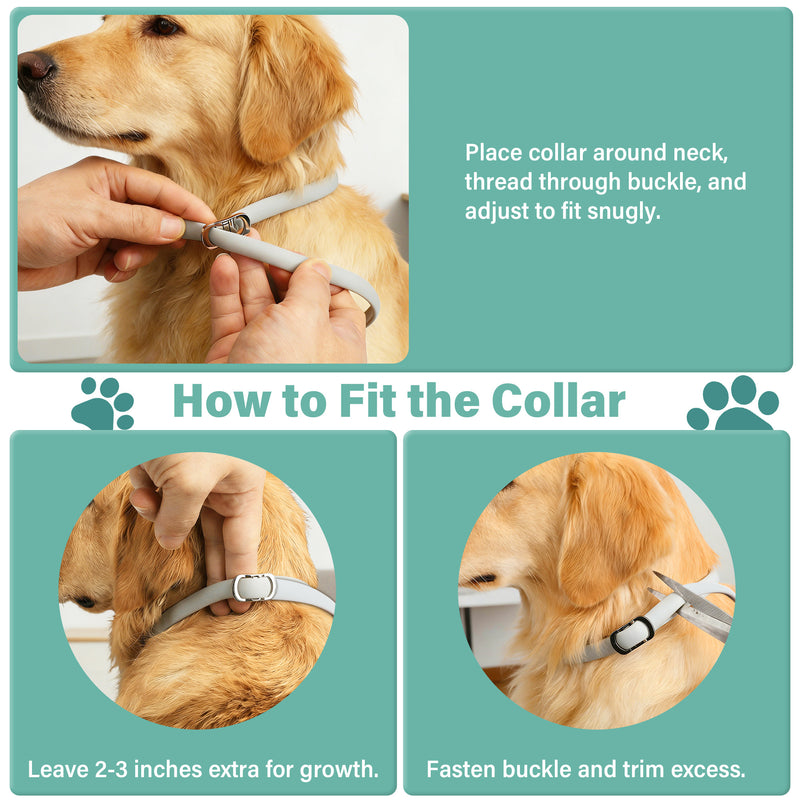 Place collar around neck, thread through buckle, and adjust to fit snugly.

How to Fit the Collar

Leave 2-3 inches extra for growth.

Fasten buckle and trim excess.