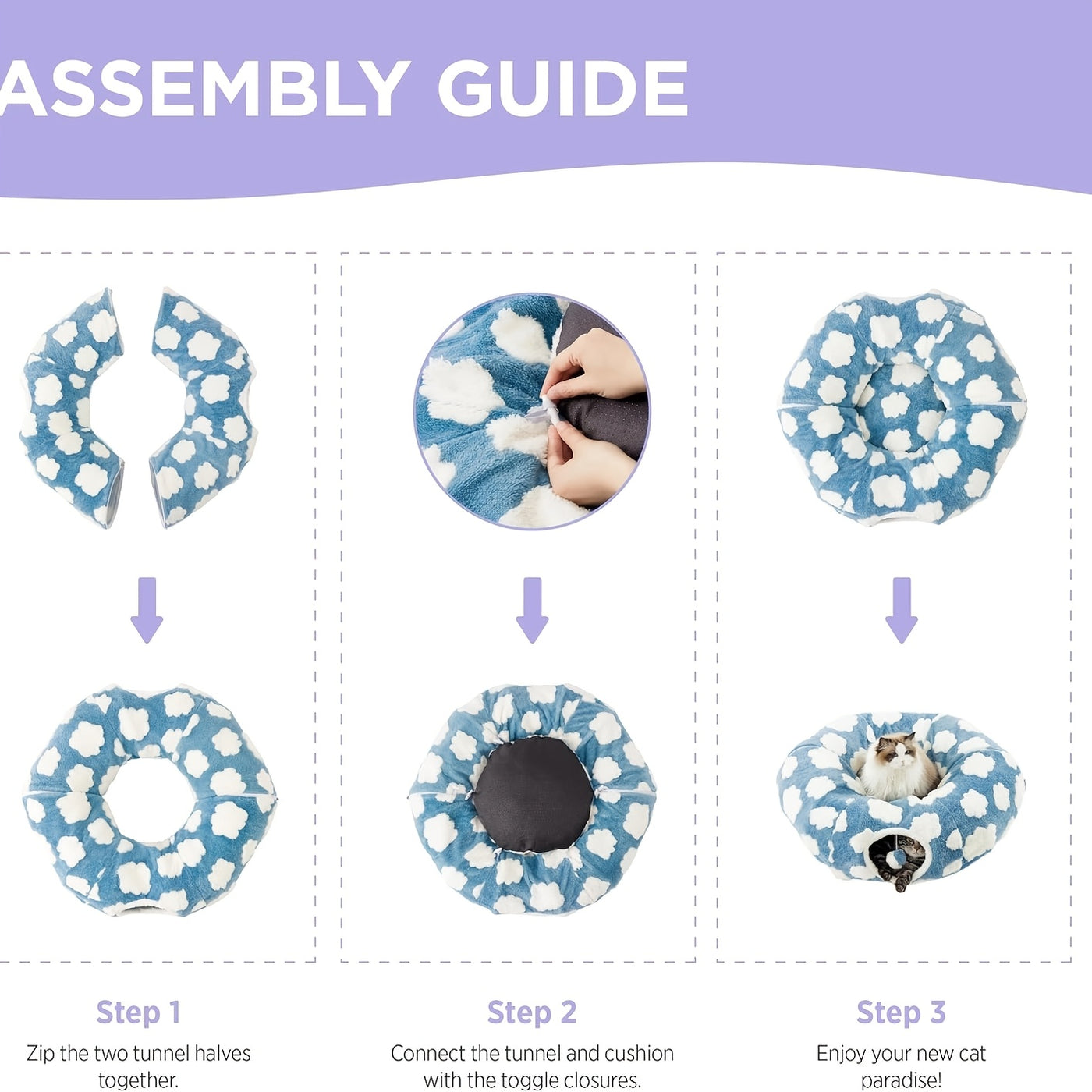 ASSEMBLY GUIDE

Step 1
Zip the two tunnel halves together.

Step 2
Connect the tunnel and cushion with the toggle closures.

Step 3
Enjoy your new cat paradise!