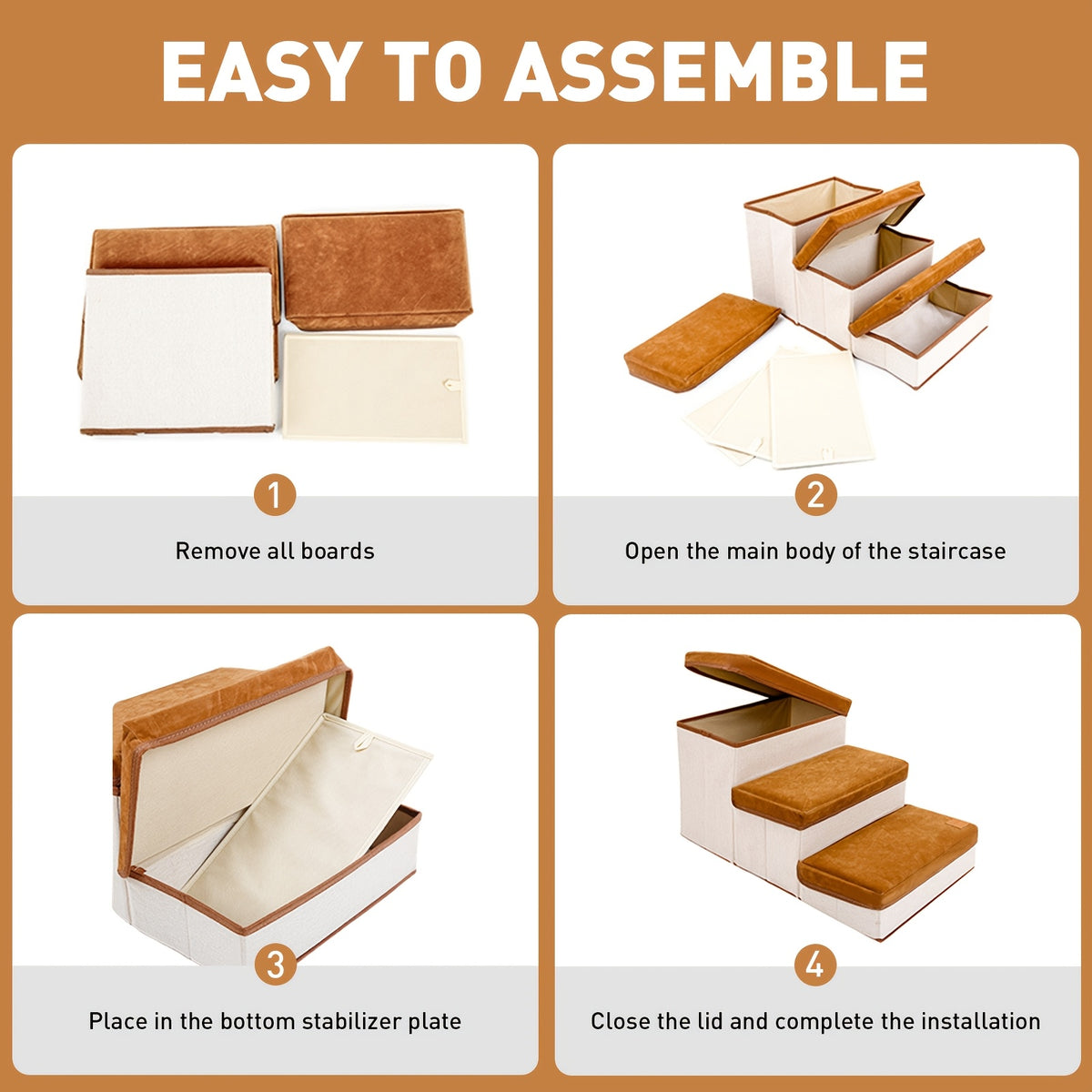 EASY TO ASSEMBLE

1

Remove all boards

2

Open the main body of the staircase

3

Place in the bottom stabilizer plate

4

Close the lid and complete the installation