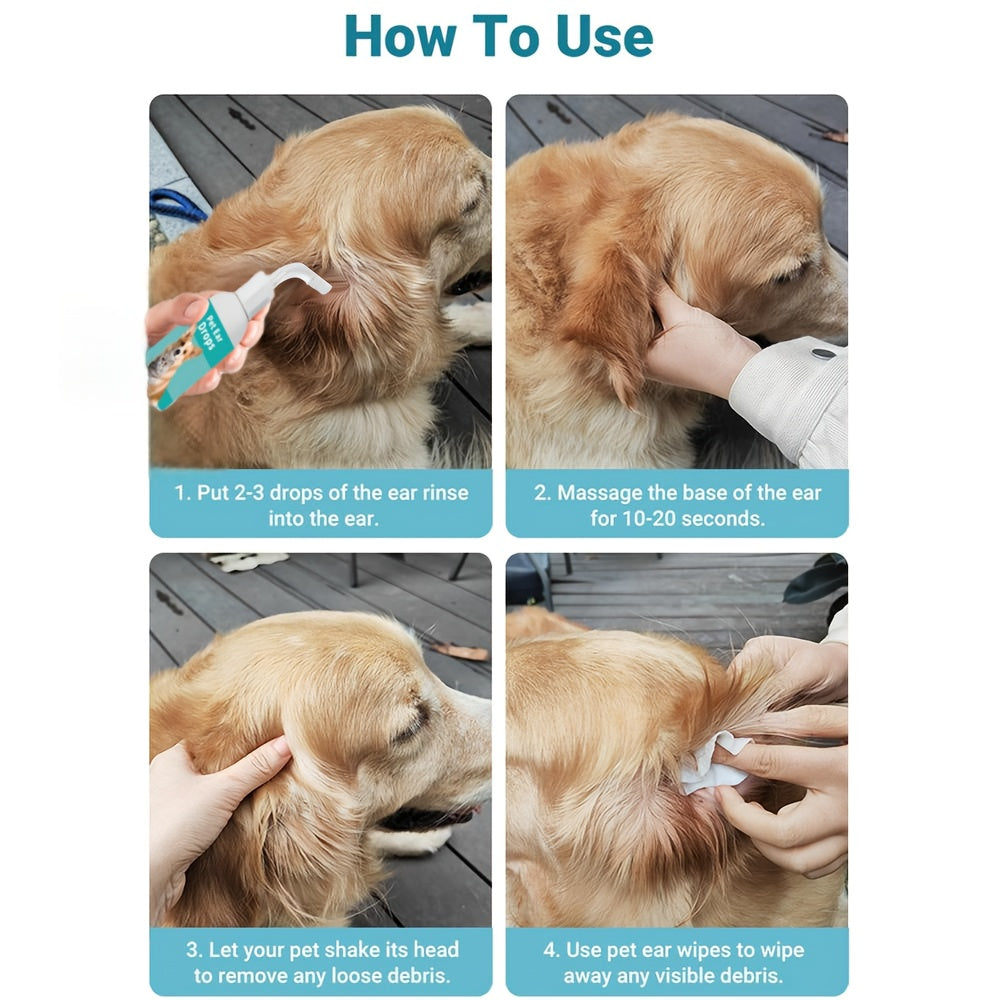 How To Use

Pet Ear Drops

1. Put 2-3 drops of the ear rinse into the ear.

2. Massage the base of the ear for 10-20 seconds.

3. Let your pet shake its head to remove any loose debris.

4. Use pet ear wipes to wipe away any visible debris.