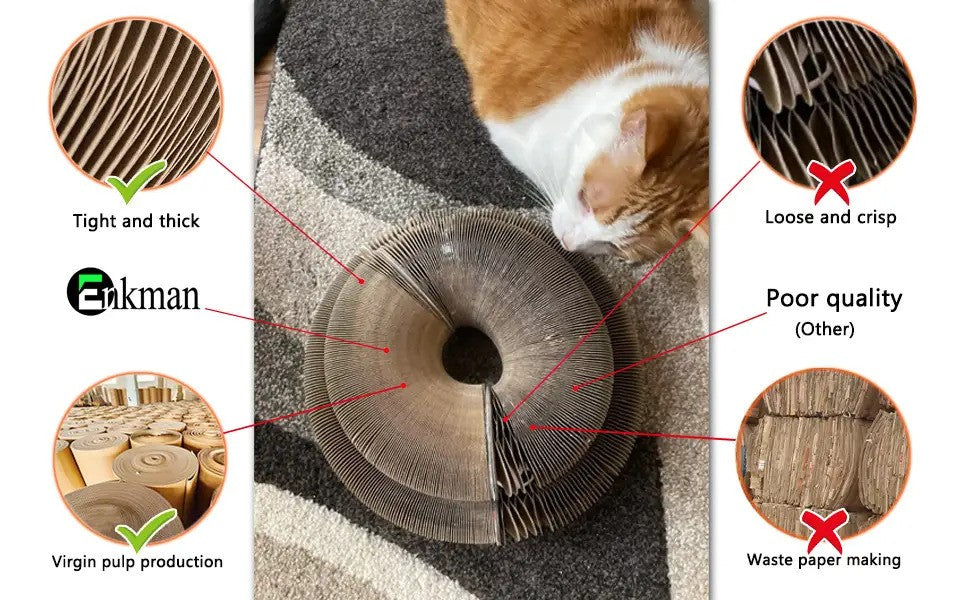 Tight and thick

Enkman

Virgin pulp production

Loose and crisp

Poor quality
(Other)

Waste paper making